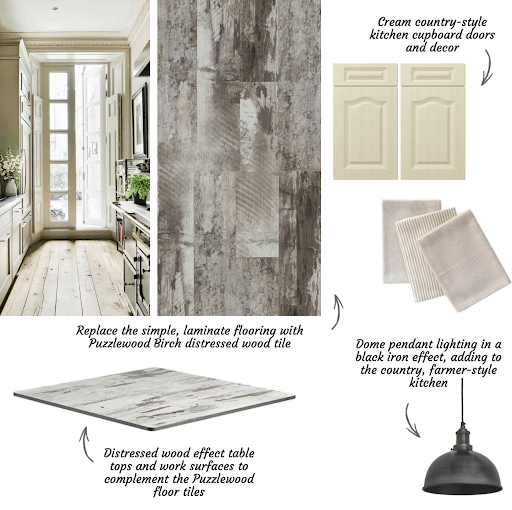 Cream country-style kitchen cupboard doors and decor

Replace the simple, laminate flooring with Puzzlewood Birch distressed wood tile

Dome pendant lighting in a black iron effect, adding to the country, farmer-style kitchen

Distressed wood effect table tops and work surfaces to complement the Puzzlewood floor tiles